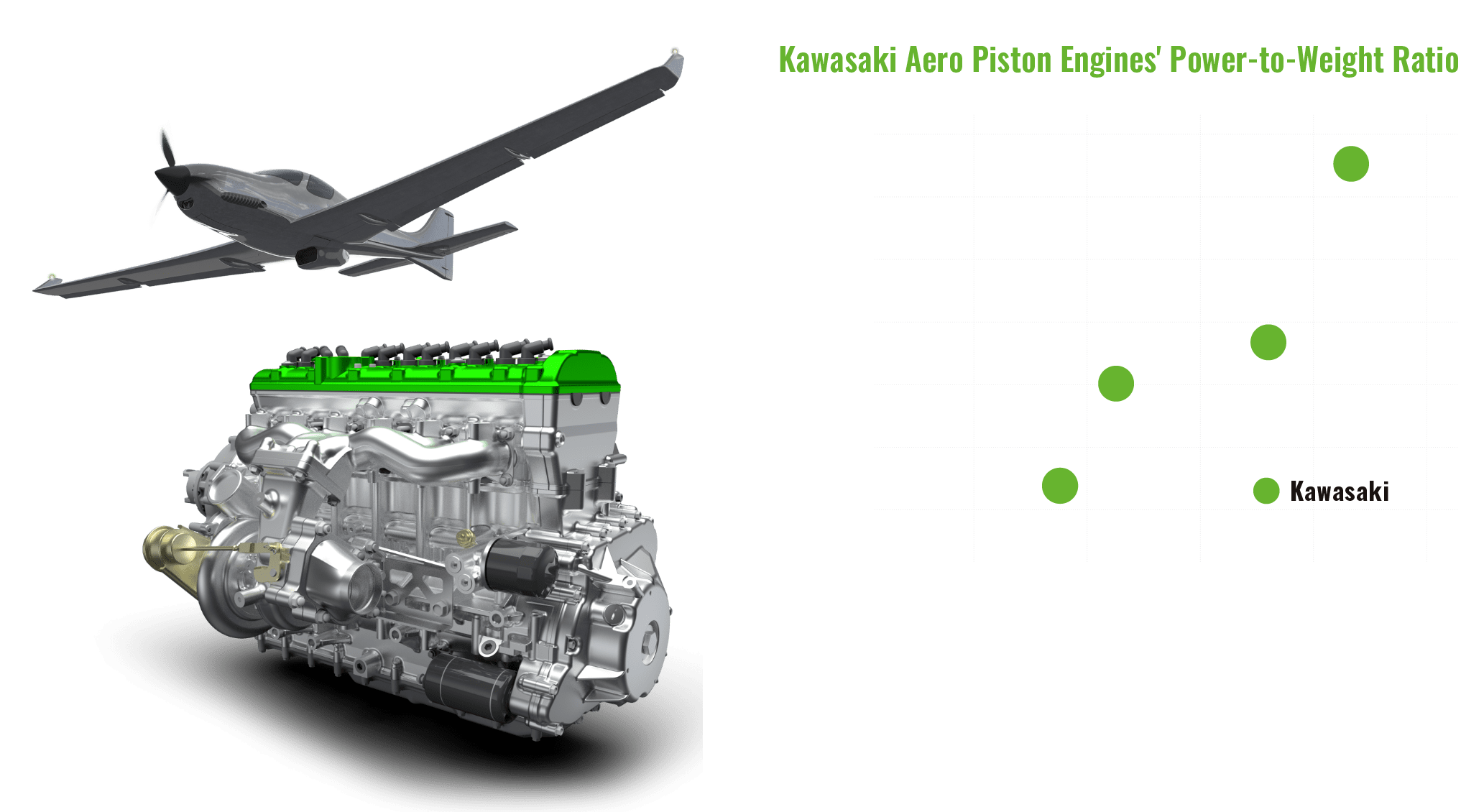 Kawasaki Aero Piston Engines' Power-to-Weight Ratio

Kawasaki