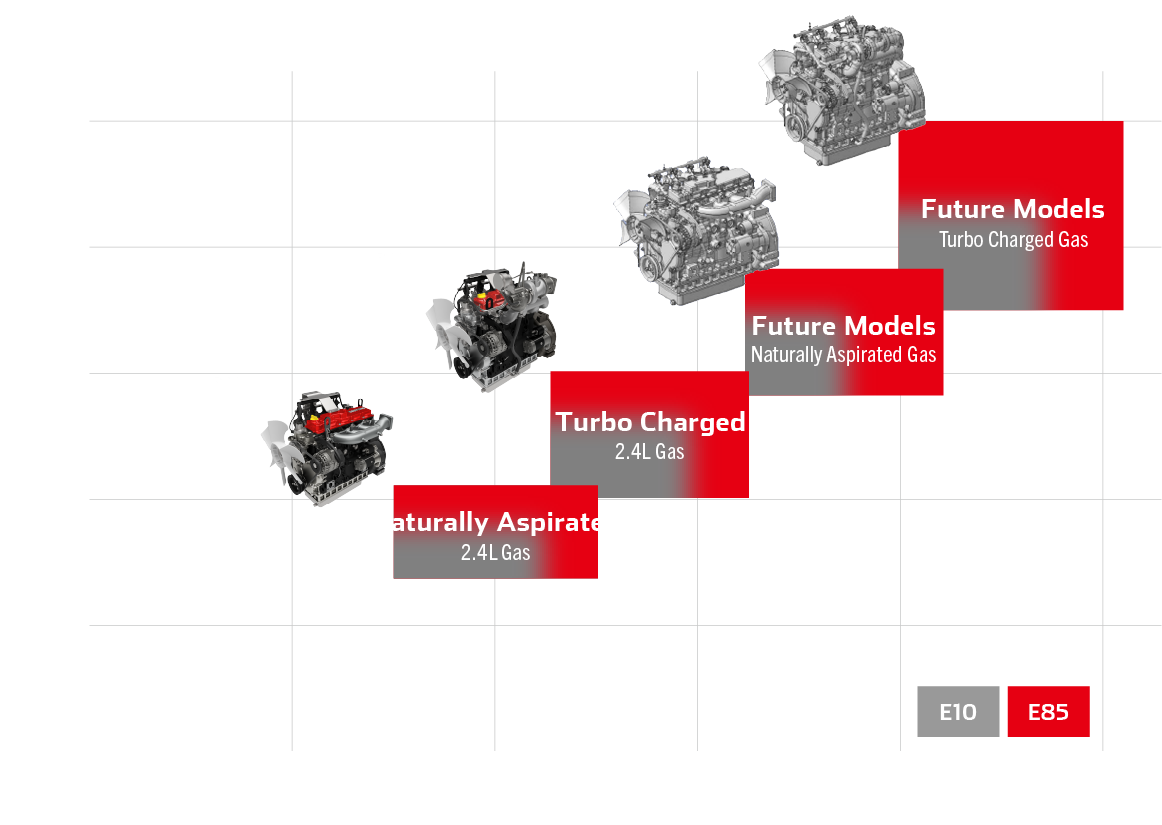 Future Models
Turbo Charged Gas

Future Models
Naturally Aspirated Gas

Turbo Charged
2.4L Gas

aturally Aspirate
2.4L Gas

E10
E85