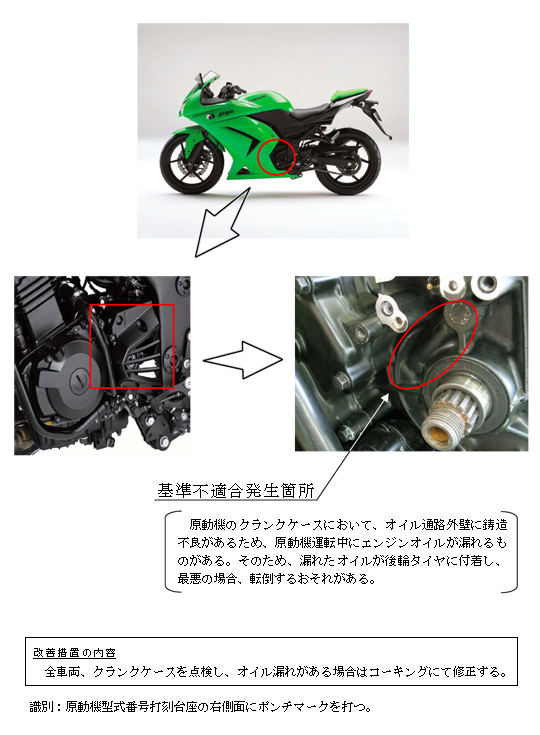 基準不適合発生箇所

原動機のクランクケースにおいて、オイル通路外壁に鋳造不良があるため、原動機運転中にエンジンオイルが漏れるものがある。そのため、漏れたオイルが後輪タイヤに付着し、最悪の場合、転倒するおそれがある。

改善措置の内容
全車両、クランクケースを点検し、オイル漏れがある場合はコーキングにて修正する。

識別：原動機型式番号打刻台座の右側面にポンチマークを打つ。