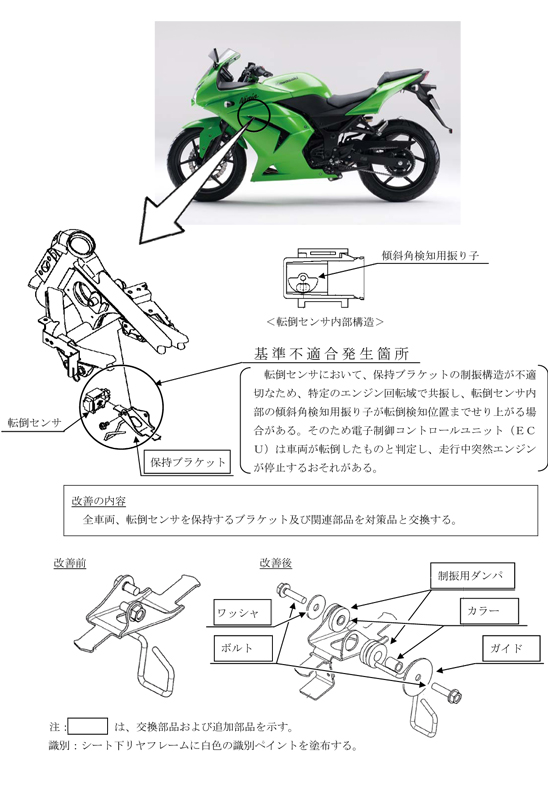 傾斜角検知用振り子

＜転倒センサ内部構造＞

基準不適合発生箇所

転倒センサにおいて、保持ブラケットの制振構造が不適切なため、特定のエンジン回転域で共振し、転倒センサ内部の傾斜角検知用振り子が転倒検知位置までせり上がる場合がある。そのため電子制御コントロールユニット（ECU）は車両が転倒したものと判定し、走行中突然エンジンが停止するおそれがある。

転倒センサ

保持ブラケット

改善の内容
全車両、転倒センサを保持するブラケット及び関連部品を対策品と交換する。

改善前

改善後

制振用ダンパ

ワッシャ

カラー

ボルト

ガイド

注：　　　は、交換部品および追加部品を示す。
識別：シート下リヤフレームに白色の識別ペイントを塗布する。