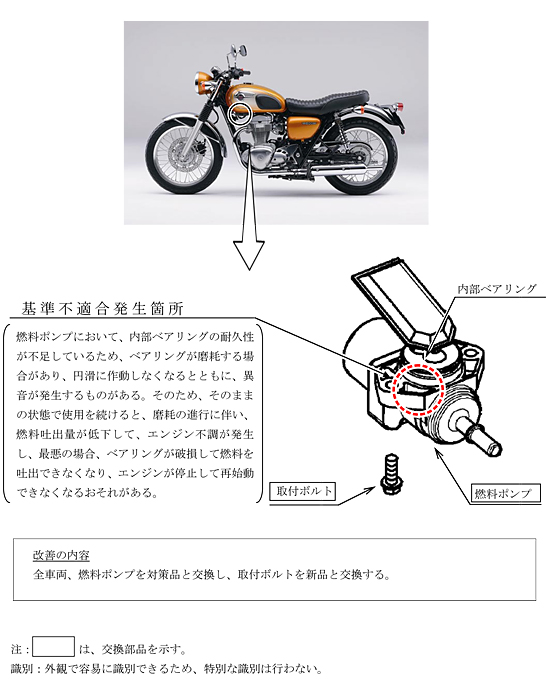 基準不適合発生箇所

燃料ポンプにおいて、内部ベアリングの耐久性が不足しているため、ベアリングが磨耗する場合があり、円滑に作動しなくなるとともに、異音が発生するものがある。そのため、そのままの状態で使用を続けると、磨耗の進行に伴い、燃料吐出量が低下して、エンジン不調が発生し、最悪の場合、ベアリングが破損して燃料を吐出できなくなり、エンジンが停止して再始動できなくなるおそれがある。

内部ベアリング

取付ボルト

燃料ポンプ

改善の内容
全車両、燃料ポンプを対策品と交換し、取付ボルトを新品と交換する。

注：　　は、交換部品を示す。
識別：外観で容易に識別できるため、特別な識別は行わない。