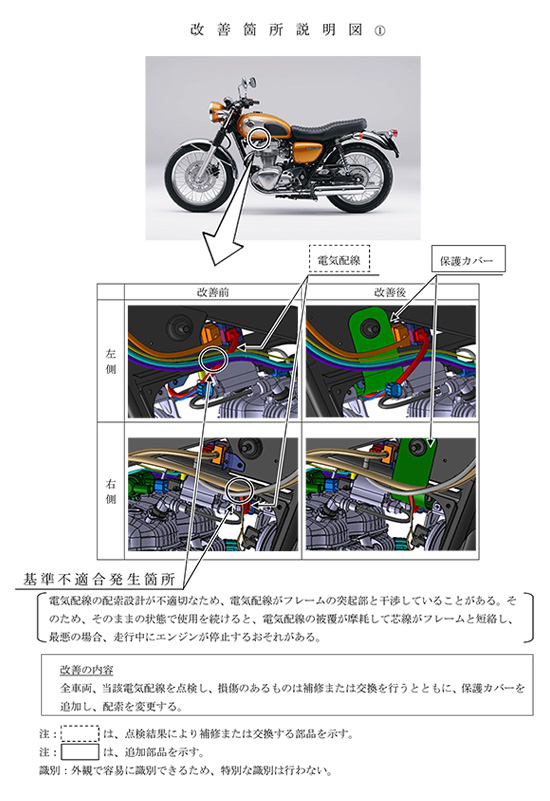 改善箇所説明図 ①

電気配線

保護カバー

| | 改善前 | 改善後 |
|---|---|---|
| 左側 | | |
| 右側 | | |

基準不適合発生箇所

電気配線の配索設計が不適切なため、電気配線がフレームの突起部と干渉していることがある。そのため、そのままの状態で使用を続けると、電気配線の被覆が摩耗して芯線がフレームと短絡し、最悪の場合、走行中にエンジンが停止するおそれがある。

改善の内容
全車両、当該電気配線を点検し、損傷のあるものは補修または交換を行うとともに、保護カバーを追加し、配索を変更する。

注：　は、点検結果により補修または交換する部品を示す。
注：　は、追加部品を示す。
識別：外観で容易に識別できるため、特別な識別は行わない。