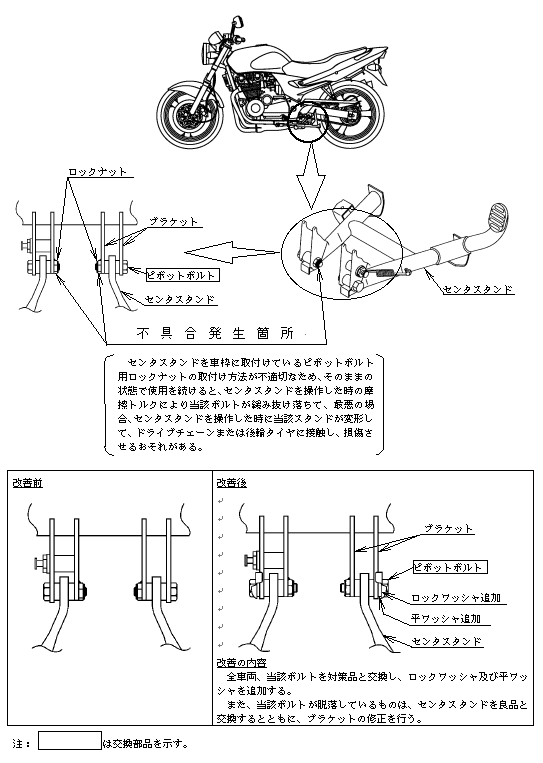 ロックナット

ブラケット

ピボットボルト

センタスタンド

センタスタンド

不具合発生箇所

センタスタンドを車枠に取付けているピボットボルト用ロックナットの取付け方法が不適切なため、そのままの状態で使用を続けると、センタスタンドを操作した時の摩擦トルクにより当該ボルトが緩み抜け落ちて、最悪の場合、センタスタンドを操作した時に当該スタンドが変形して、ドライブチェーンまたは後輪タイヤに接触し、損傷させるおそれがある。

改善前

改善後

ブラケット

ピボットボルト

ロックワッシャ追加

平ワッシャ追加

センタスタンド

改善の内容

全車両、当該ボルトを対策品と交換し、ロックワッシャ及び平ワッシャを追加する。

また、当該ボルトが脱落しているものは、センタスタンドを良品と交換するとともに、ブラケットの修正を行う。

注：　は交換部品を示す。