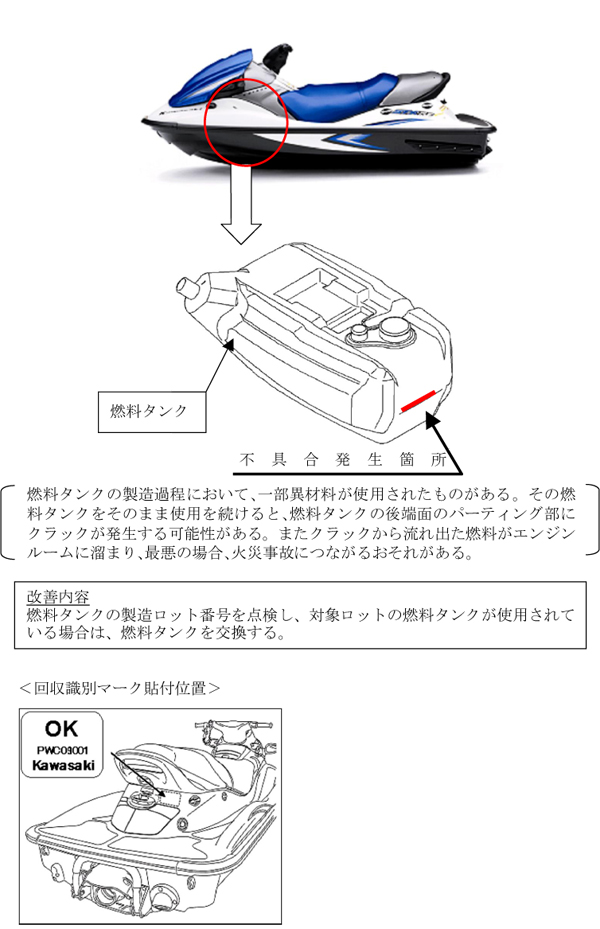 燃料タンク

不具合発生箇所

燃料タンクの製造過程において、一部異材料が使用されたものがある。その燃料タンクをそのまま使用を続けると、燃料タンクの後端面のパーティング部にクラックが発生する可能性がある。またクラックから流れ出た燃料がエンジンルームに溜まり、最悪の場合、火災事故につながるおそれがある。

改善内容
燃料タンクの製造ロット番号を点検し、対象ロットの燃料タンクが使用されている場合は、燃料タンクを交換する。

＜回収識別マーク貼付位置＞

OK
PWC09001
Kawasaki